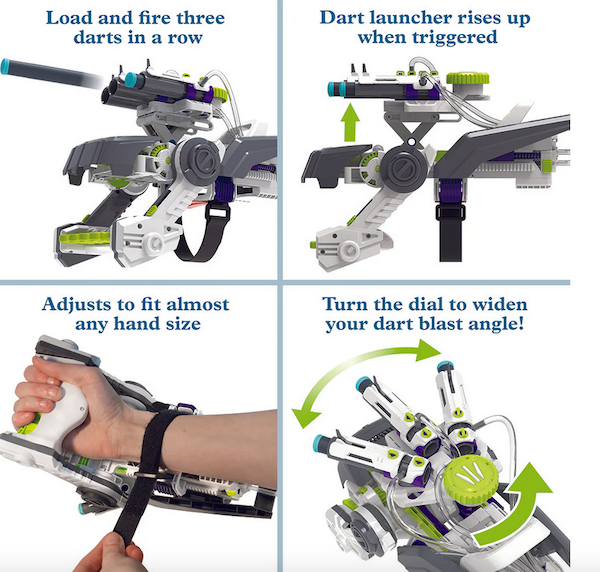 Load and fire three darts in a row

Dart launcher rises up when triggered

Adjusts to fit almost any hand size

Turn the dial to widen your dart blast angle!